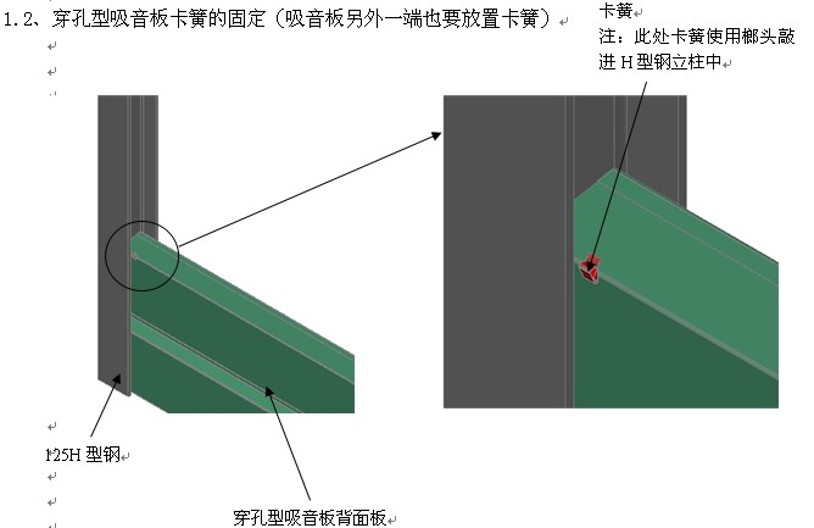 1.2、穿孔型吸音板卡簧的固定（吸音板另外一端也要放置卡簧）

卡簧
注：此处卡簧使用榔头敲进 H 型钢立柱中

125H 型钢

穿孔型吸音板背面板